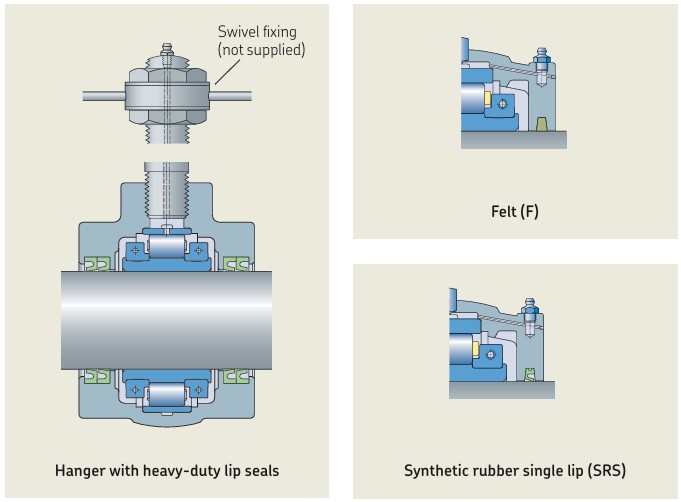 Swivel fixing (not supplied)

Hanger with heavy-duty lip seals

Felt (F)

Synthetic rubber single lip (SRS)