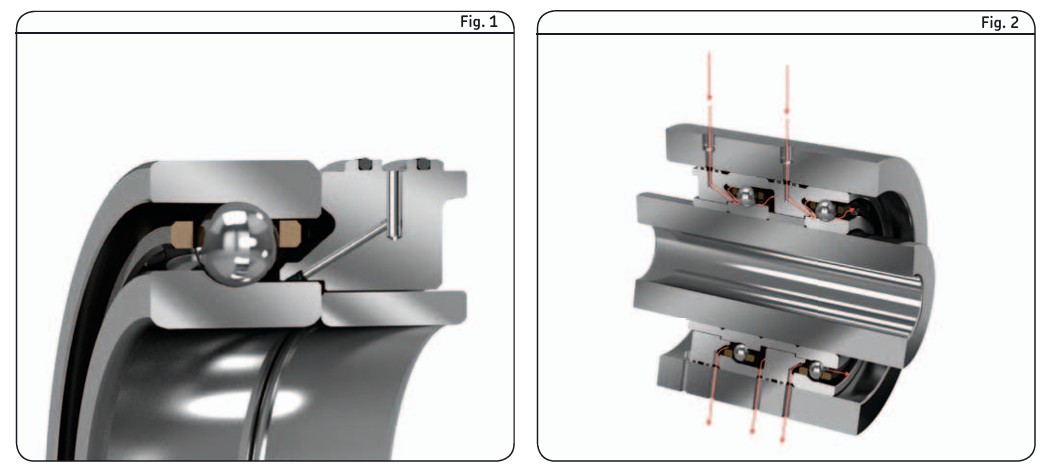 Fig. 1

Fig. 2