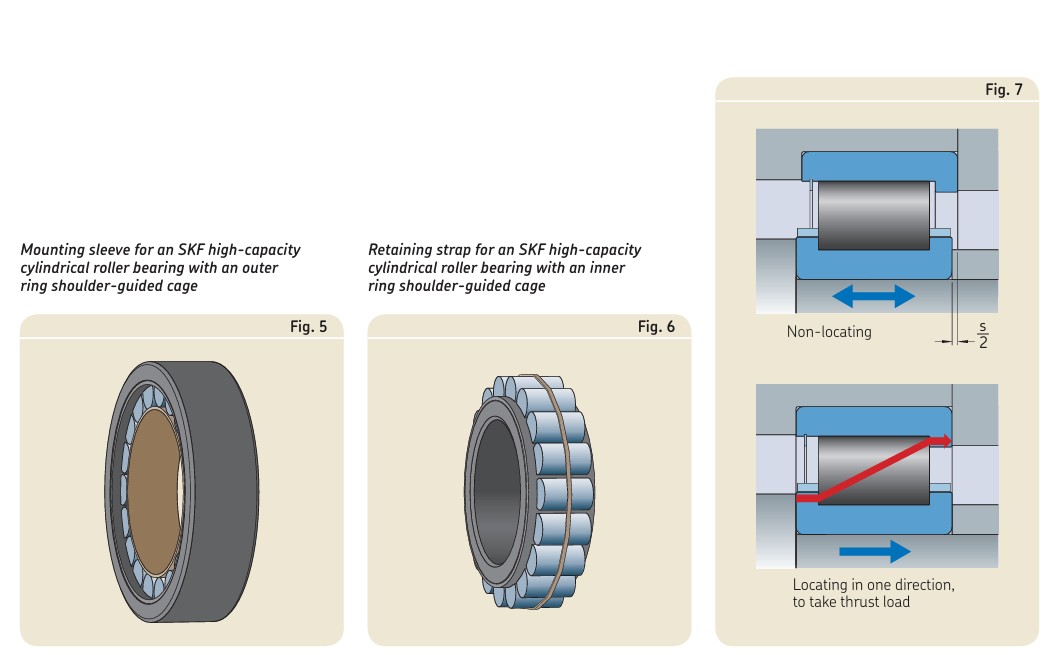 Mounting sleeve for an SKF high-capacity cylindrical roller bearing with an outer ring shoulder-guided cage

Fig. 5

Retaining strap for an SKF high-capacity cylindrical roller bearing with an inner ring shoulder-guided cage

Fig. 6

Fig. 7

Non-locating

$\frac{s}{2}$

Locating in one direction, to take thrust load