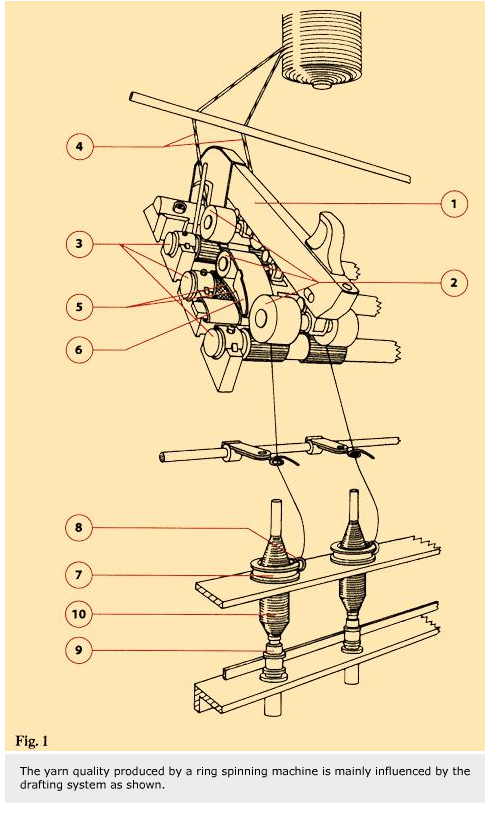 4

1

3

2

5

6

8

7

10

9

Fig. 1

The yarn quality produced by a ring spinning machine is mainly influenced by the drafting system as shown.