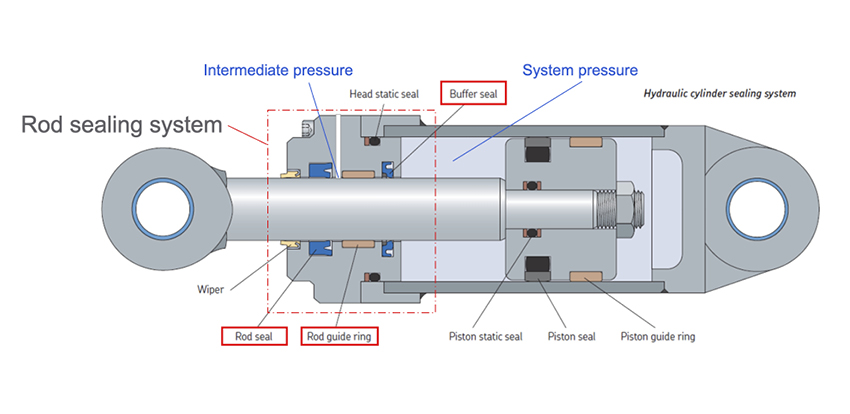 Intermediate pressure

System pressure

Head static seal

Buffer seal

Hydraulic cylinder sealing system

Rod sealing system

Wiper

Rod seal

Rod guide ring

Piston static seal

Piston seal

Piston guide ring